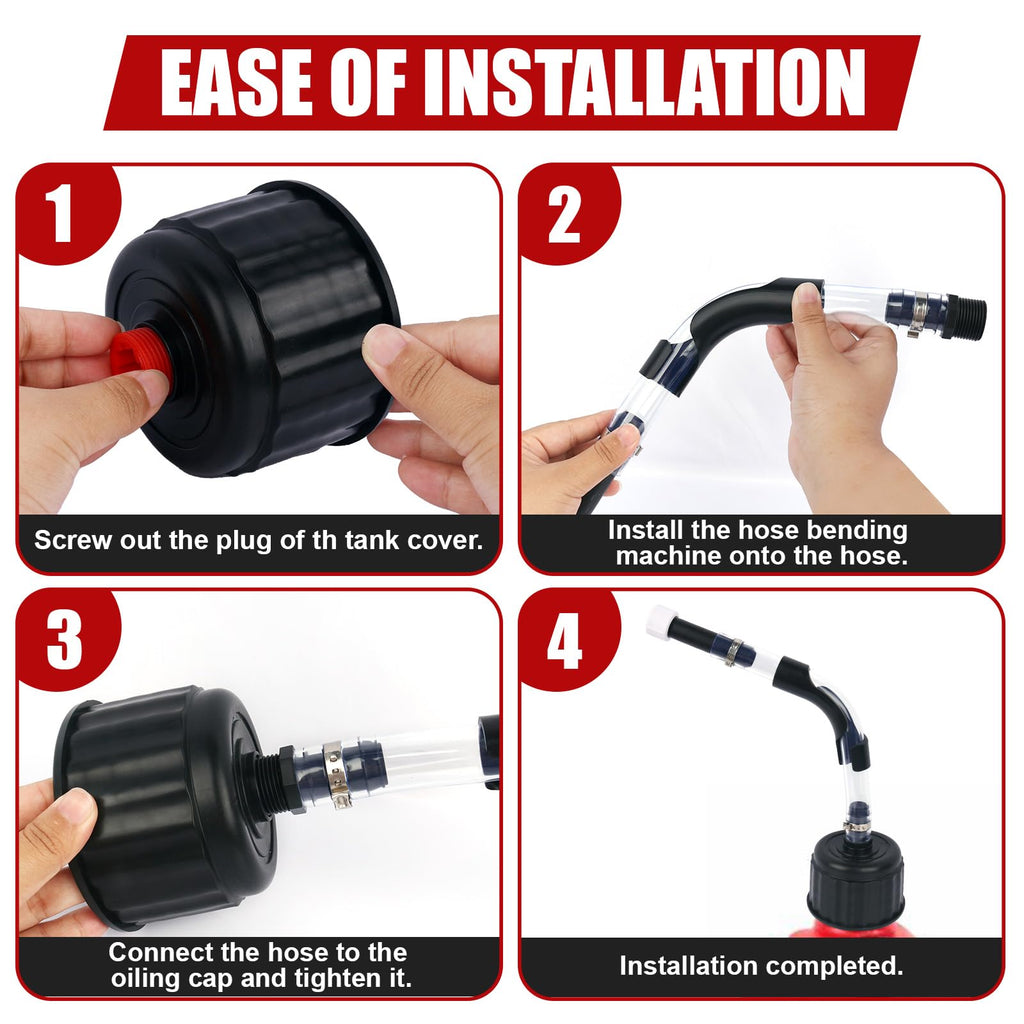 EASE OF INSTALLATION

1

Screw out the plug of th tank cover.

2

Install the hose bending machine onto the hose.

3

Connect the hose to the oiling cap and tighten it.

4

Installation completed.