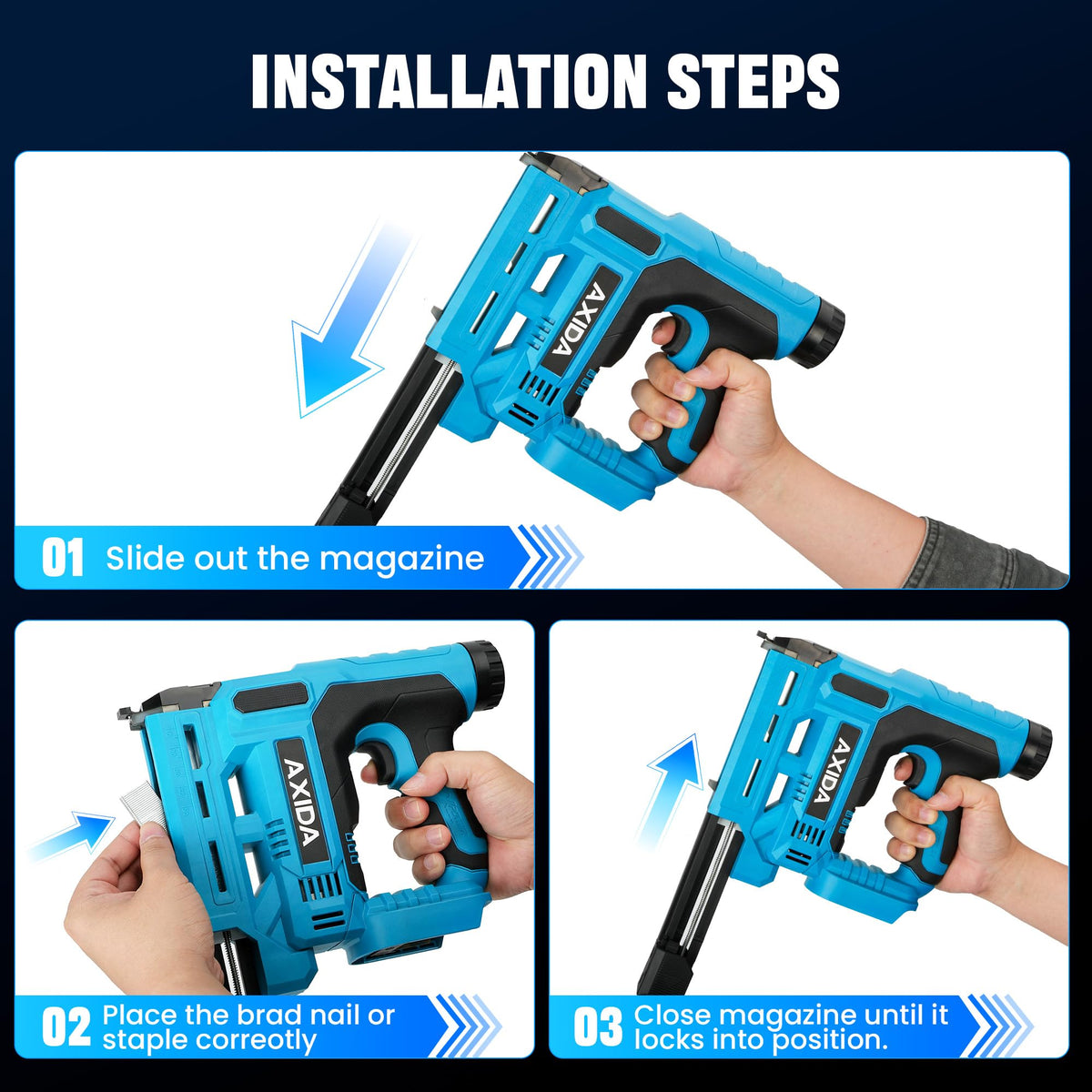 INSTALLATION STEPS

AXIDA

01 Slide out the magazine

AXIDA

02 Place the brad nail or staple correotly

AXIDA

03 Close magazine until it locks into position.